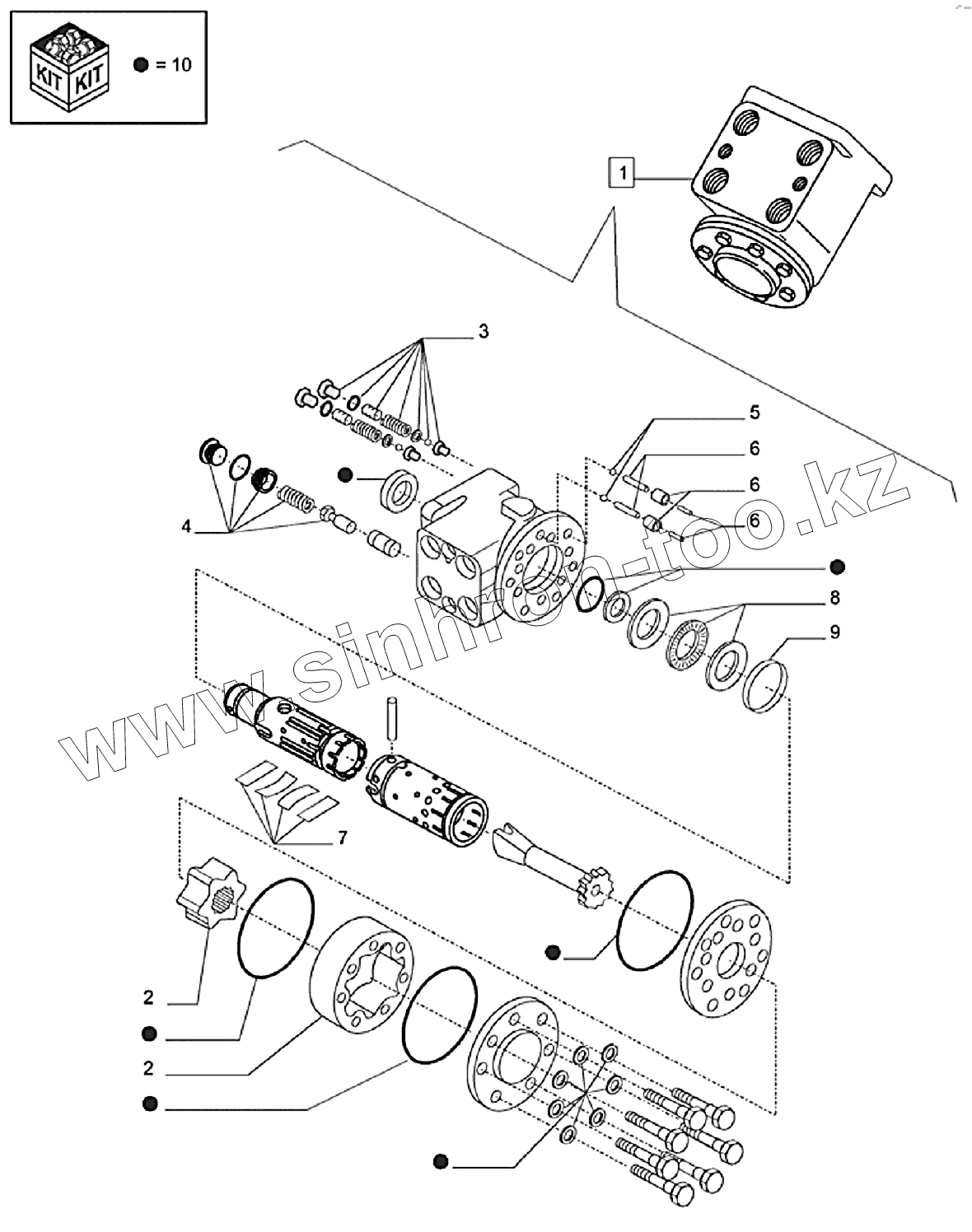 KIT KIT
● = 10

1

3

5

6

6

6

4

●

●

8

9

www.sinhron-too.kz

7

●

2

●

2

●

●