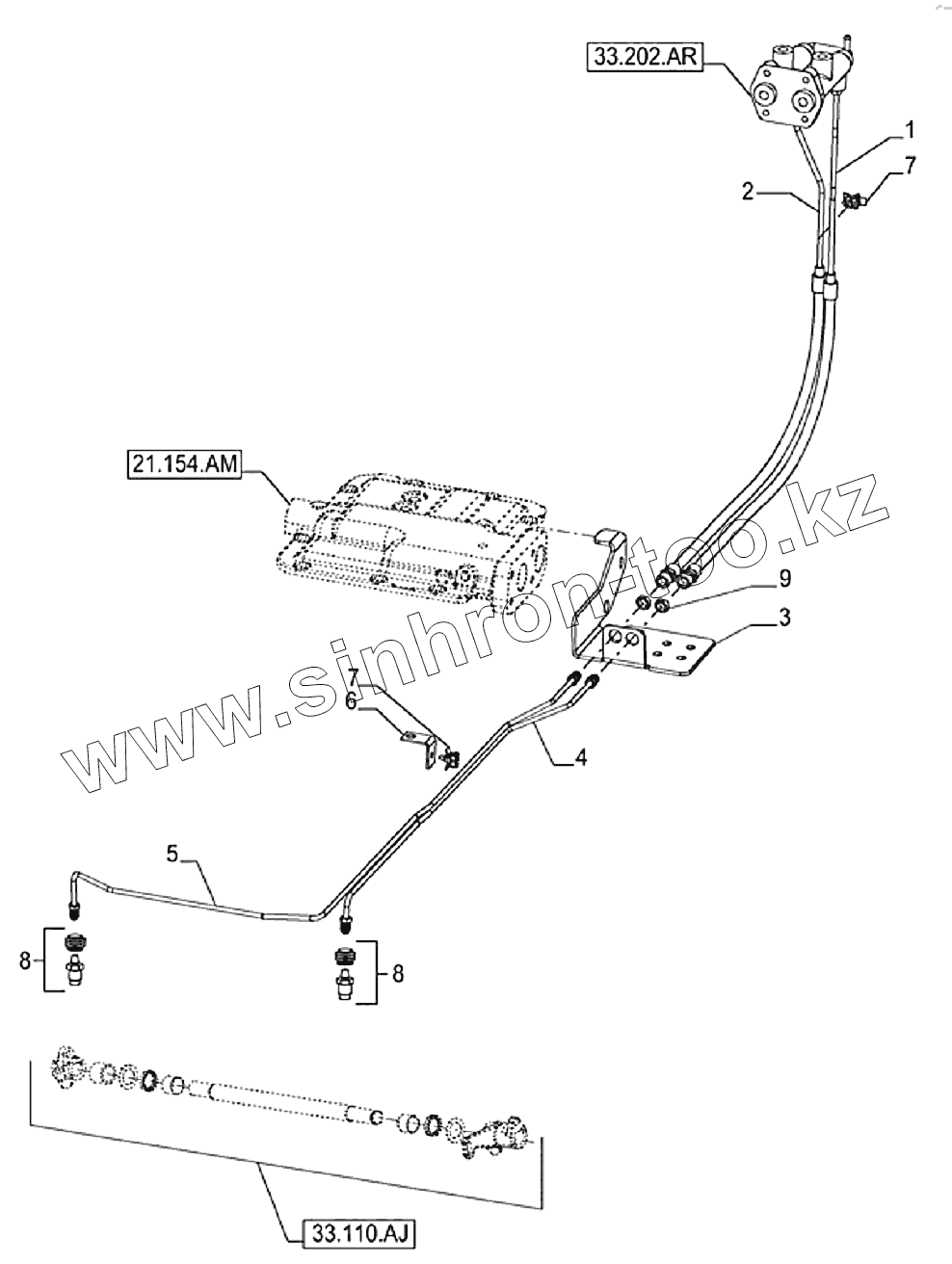 33.202.AR
1
7
2
21.154.AM
www.sinhron-too.kz
9
3
7
6
4
5
8
8
33.110.AJ