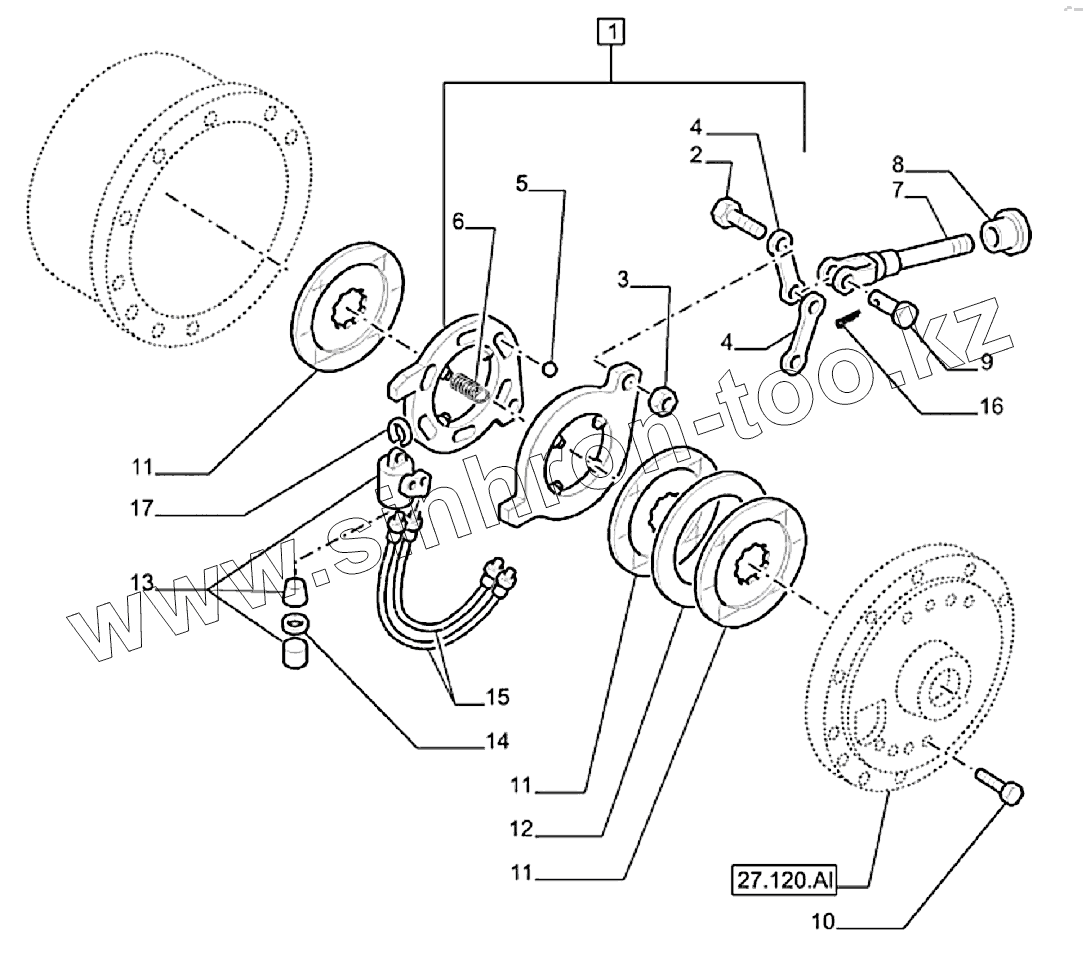 1
4
2
8
7
5
6
3
4
9
16
11
17
13
15
14
11
12
11
27.120.AI
10
www.sinhron-too.kz