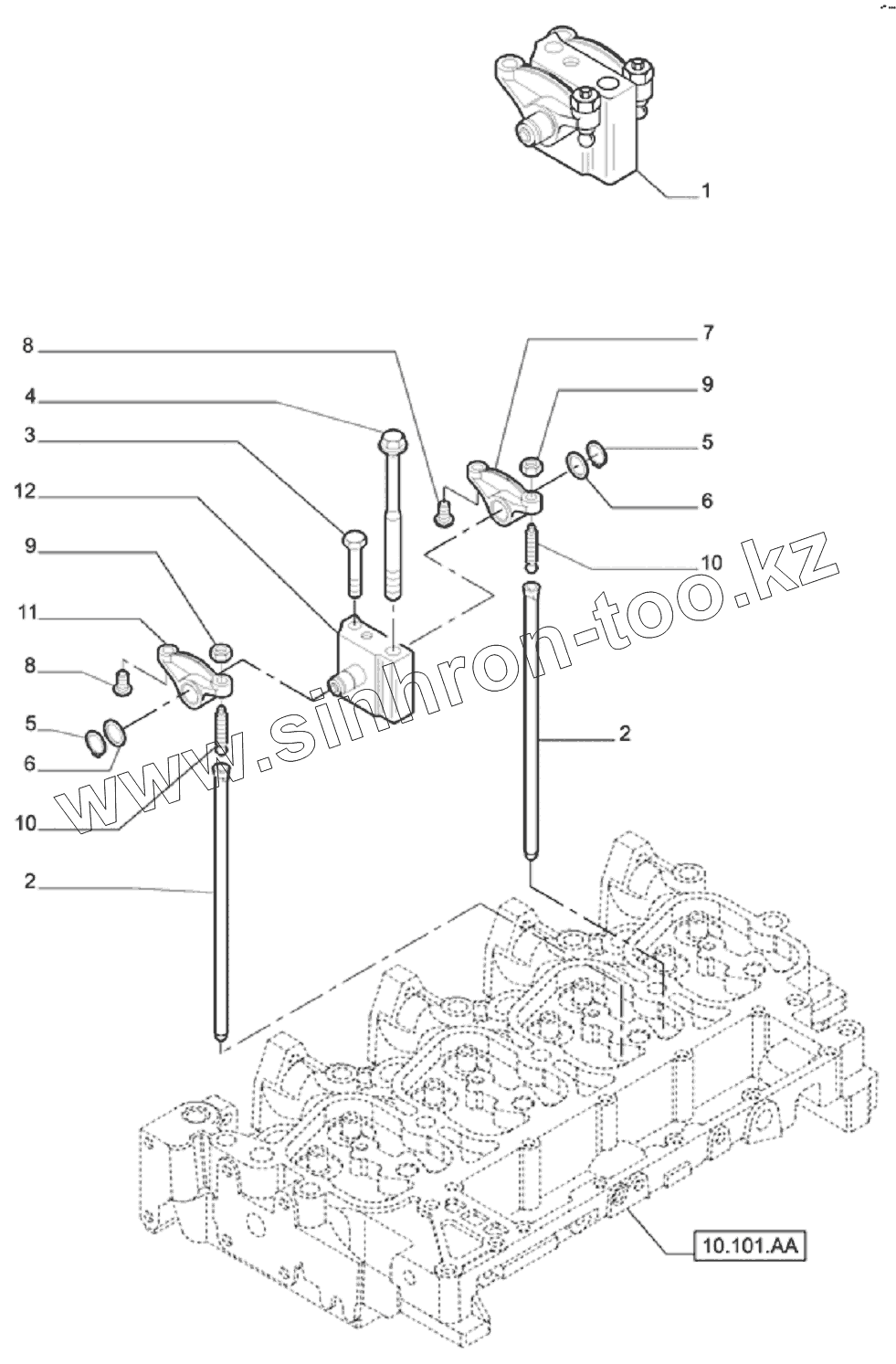 1

8
4
3
12
9
11
8
5
6
10
2

7
9
5
6
10
2

www.sinhron-too.kz

10.101.AA