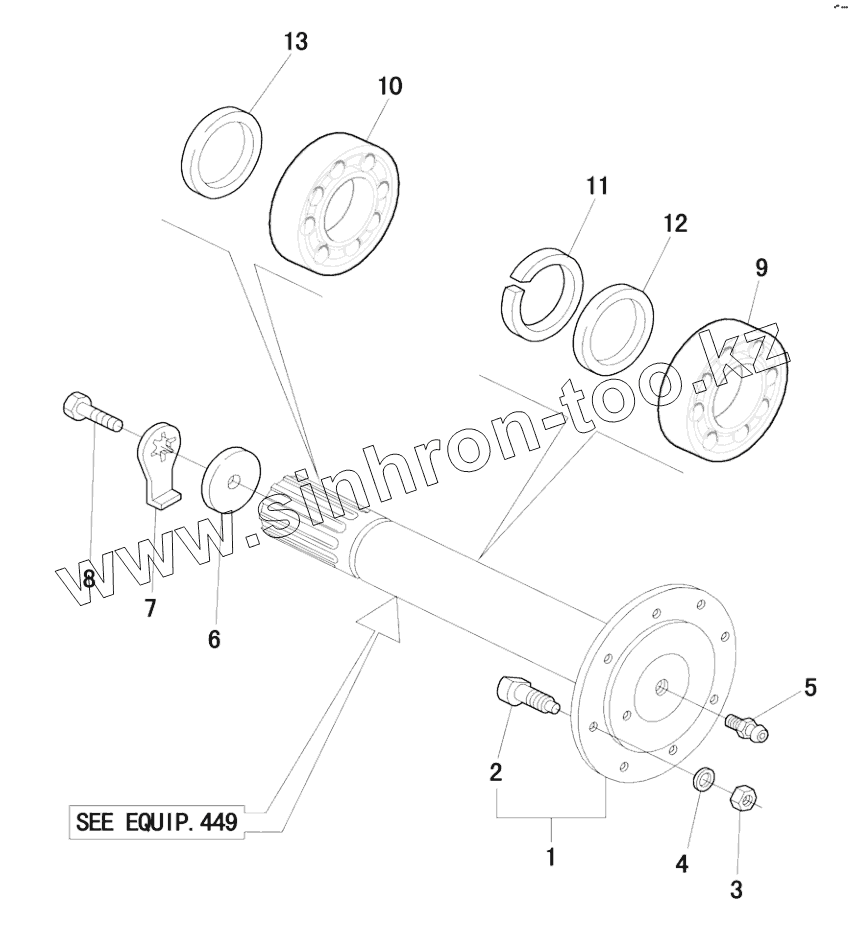 13
10
11
12
9
www.sinhron-too.kz
8
7
6
5
2
SEE EQUIP. 449
1
4
3