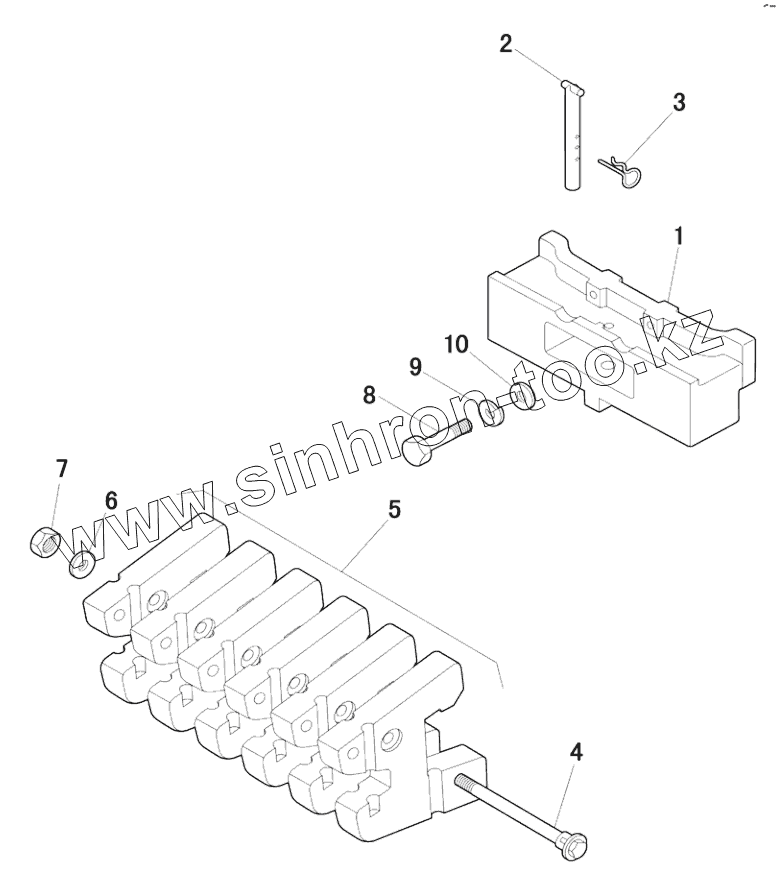 2
3
1
10
9
8
7
6
5
4
www.sinhron-too.kz