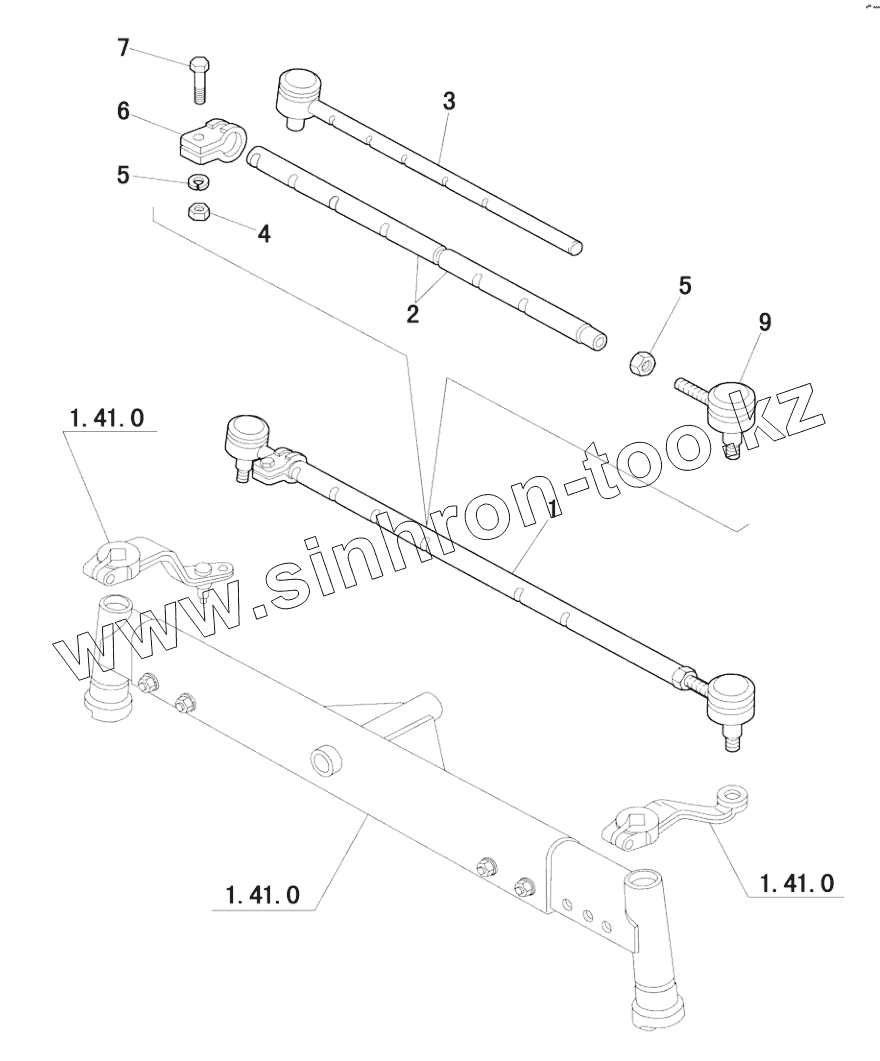 7
6
5
4
3
2
5
9
1. 41. 0
1
www.sinhron-too.kz
1. 41. 0
1. 41. 0