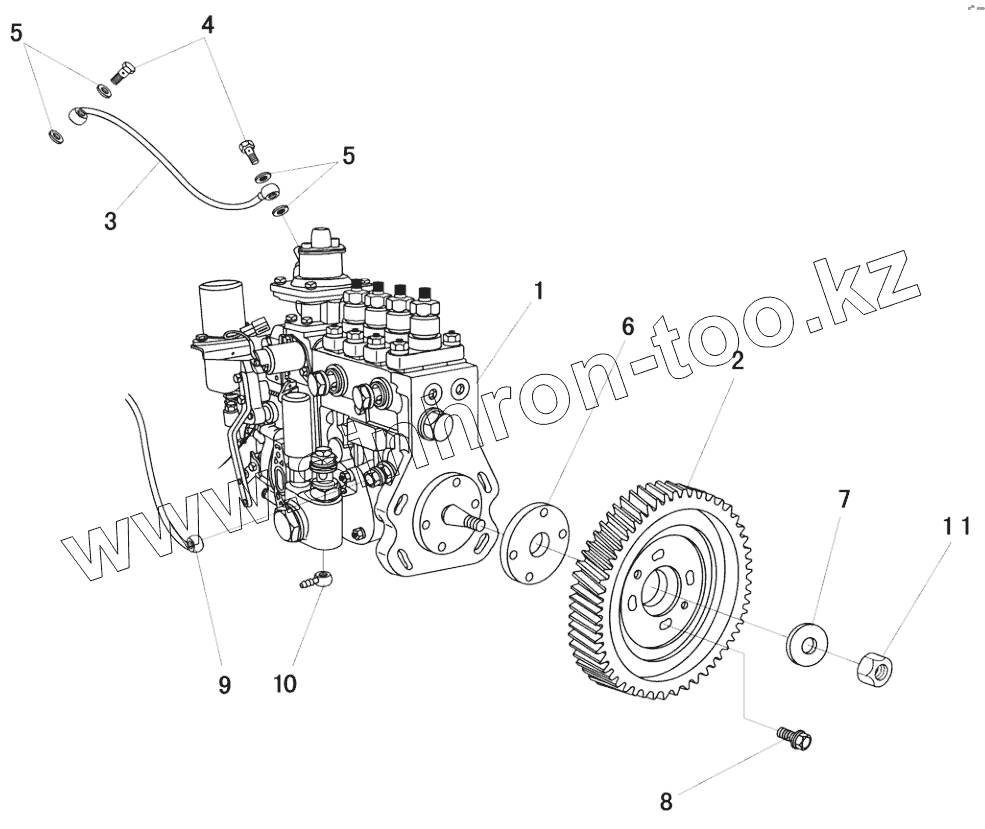 5
4
5
3
1
6
2
7
11
9
10
8
www.amron-too.kz