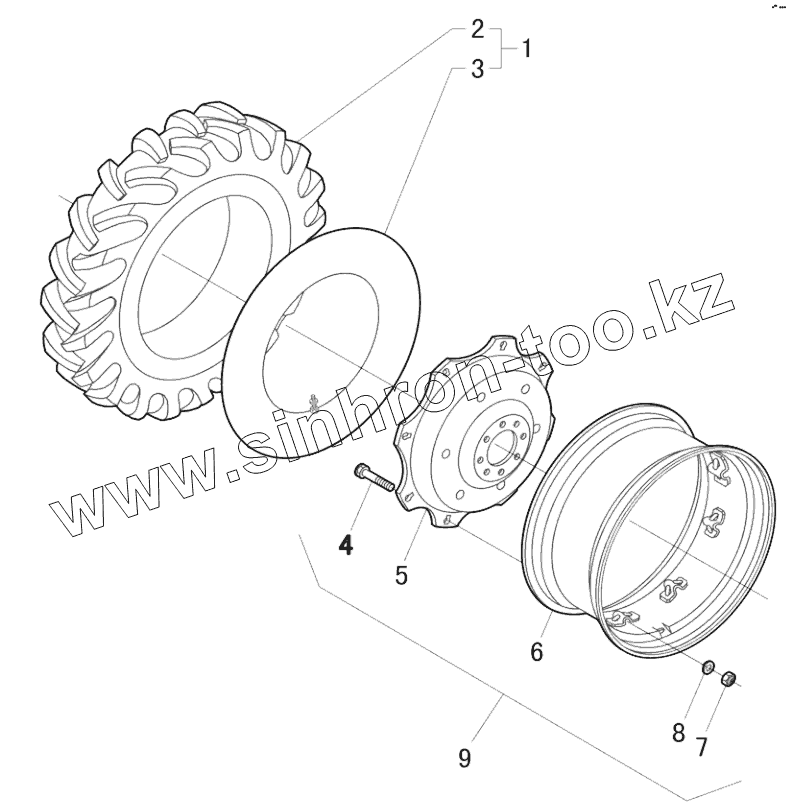 2
1
3
www.sinhron-too.kz
4
5
6
8
7
9