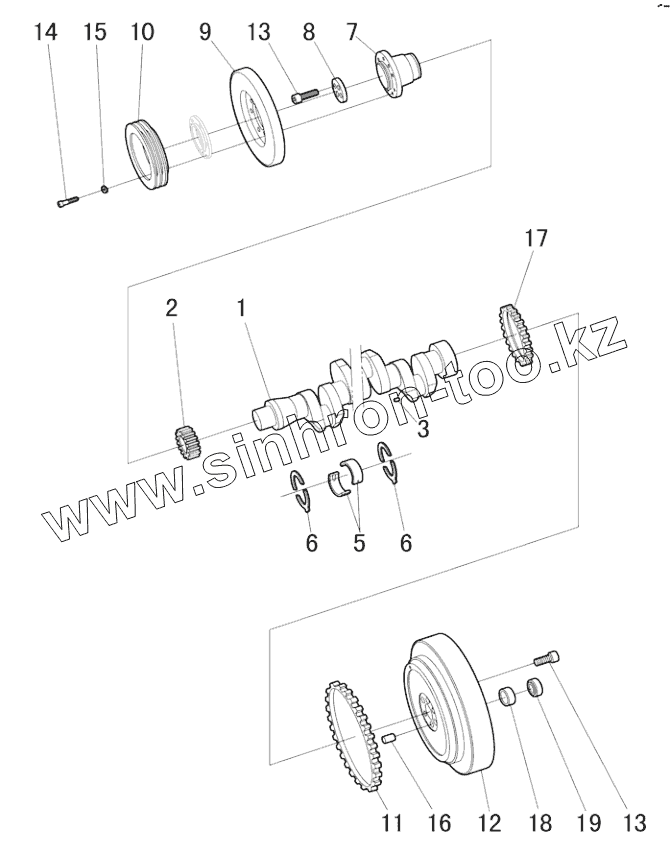 14 15 10 9 13 8 7

17

2 1

3

www.sinhron-too.kz

6 5 6

11 16 12 18 19 13