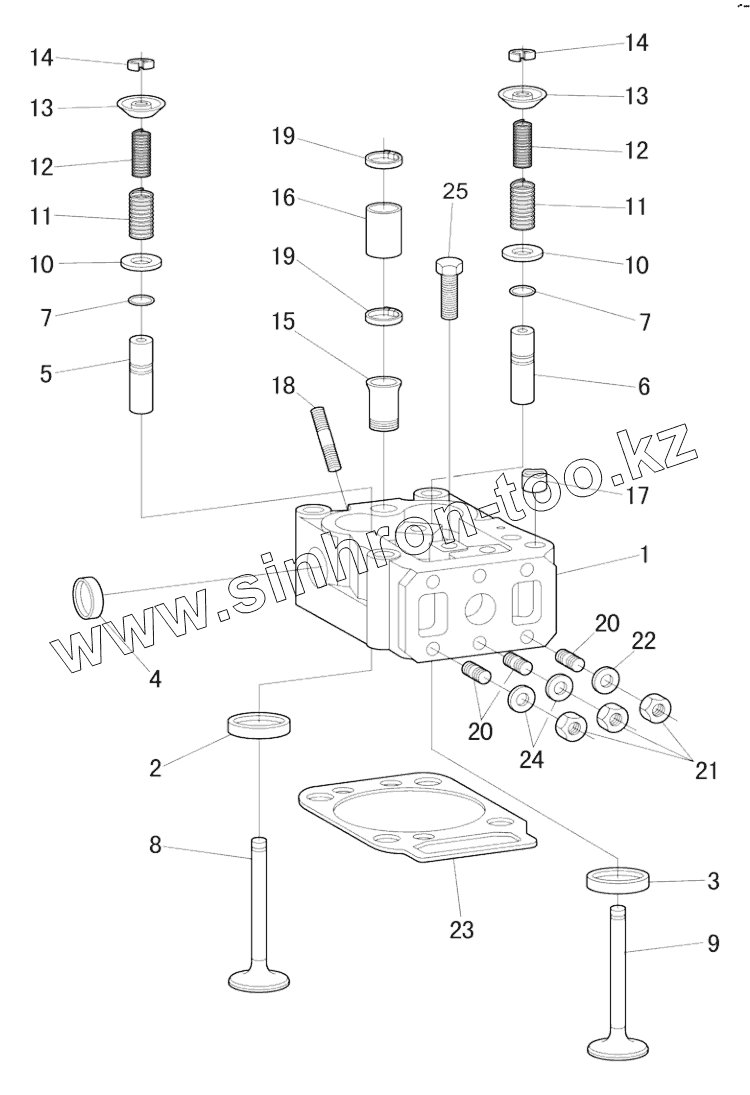 14
13
12
11
10
7
5
19
16
19
15
18
25
14
13
12
11
10
7
6
17
1
www.sinhron-too.kz
4
20
22
20
24
21
2
8
23
3
9