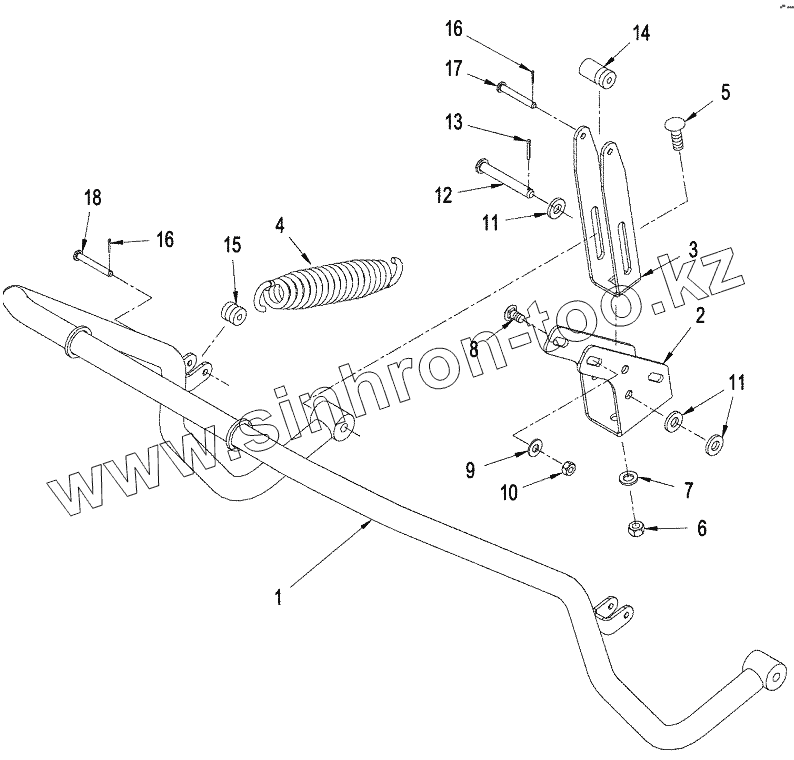 16
14
17
5
13
12
11
18
16
15
4
3
2
8
11
9
10
7
6
1
www.sinhron-too.kz