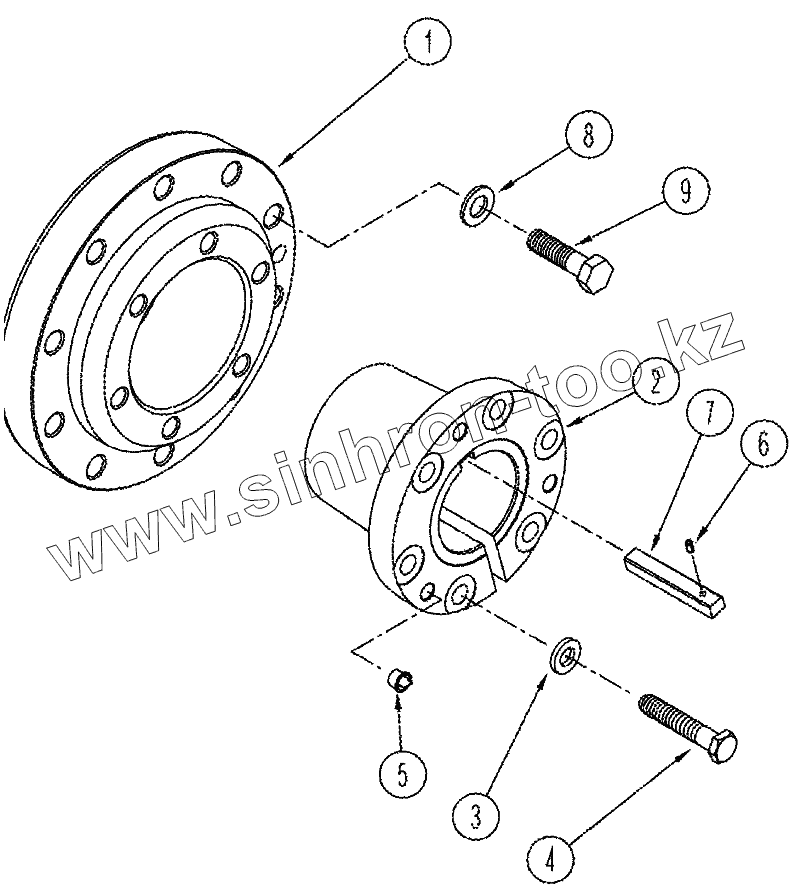 1
8
9
www.sinhron-too.kz
2
7
6
5
3
4