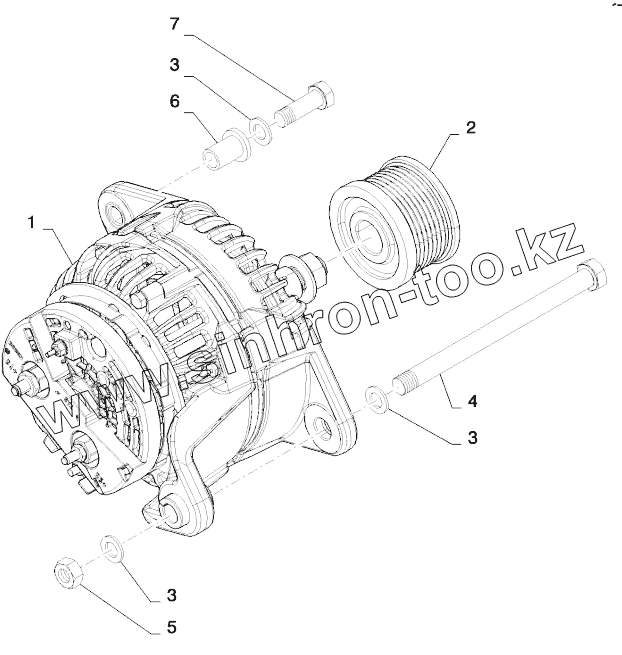 7
3
6
2
1
www.sinhron-too.kz
4
3
3
5