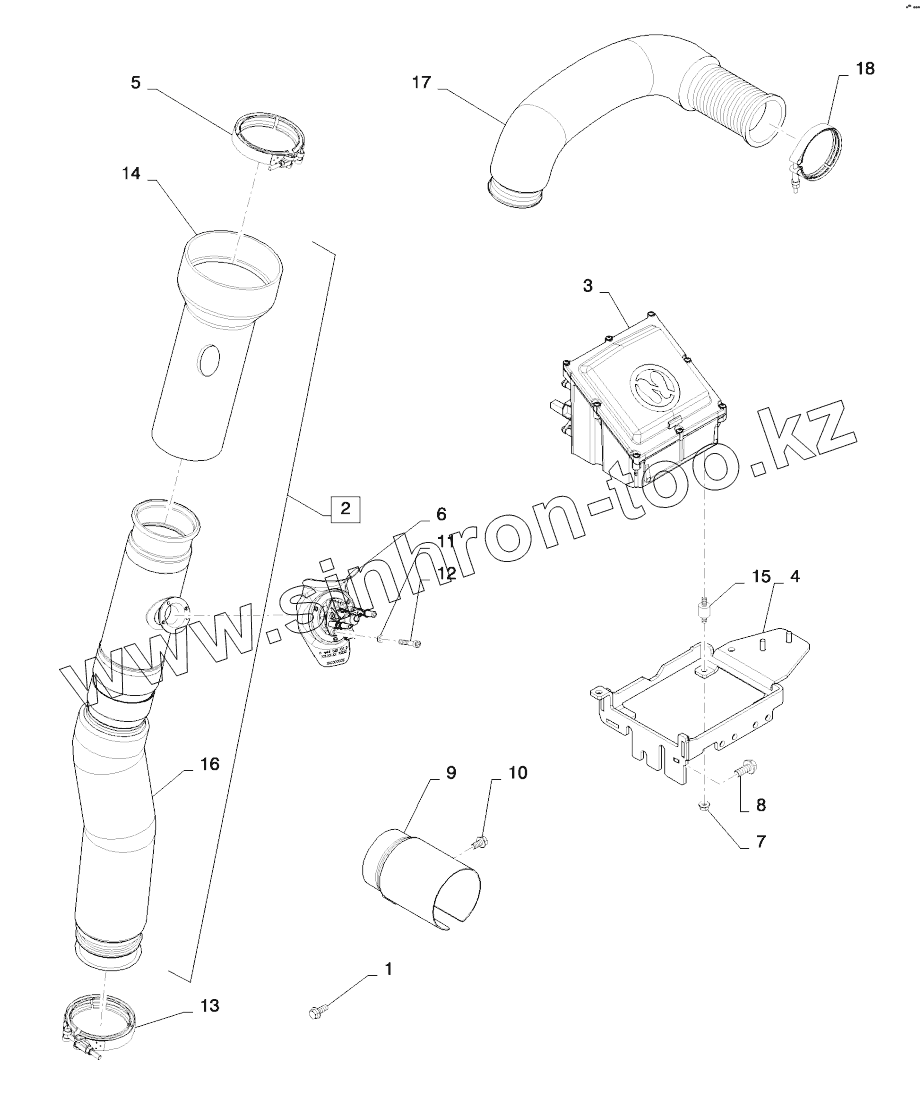 5
17
18
14
3
2
6
11
12
15
4
16
9
10
8
7
1
13
www.sinhron-too.kz