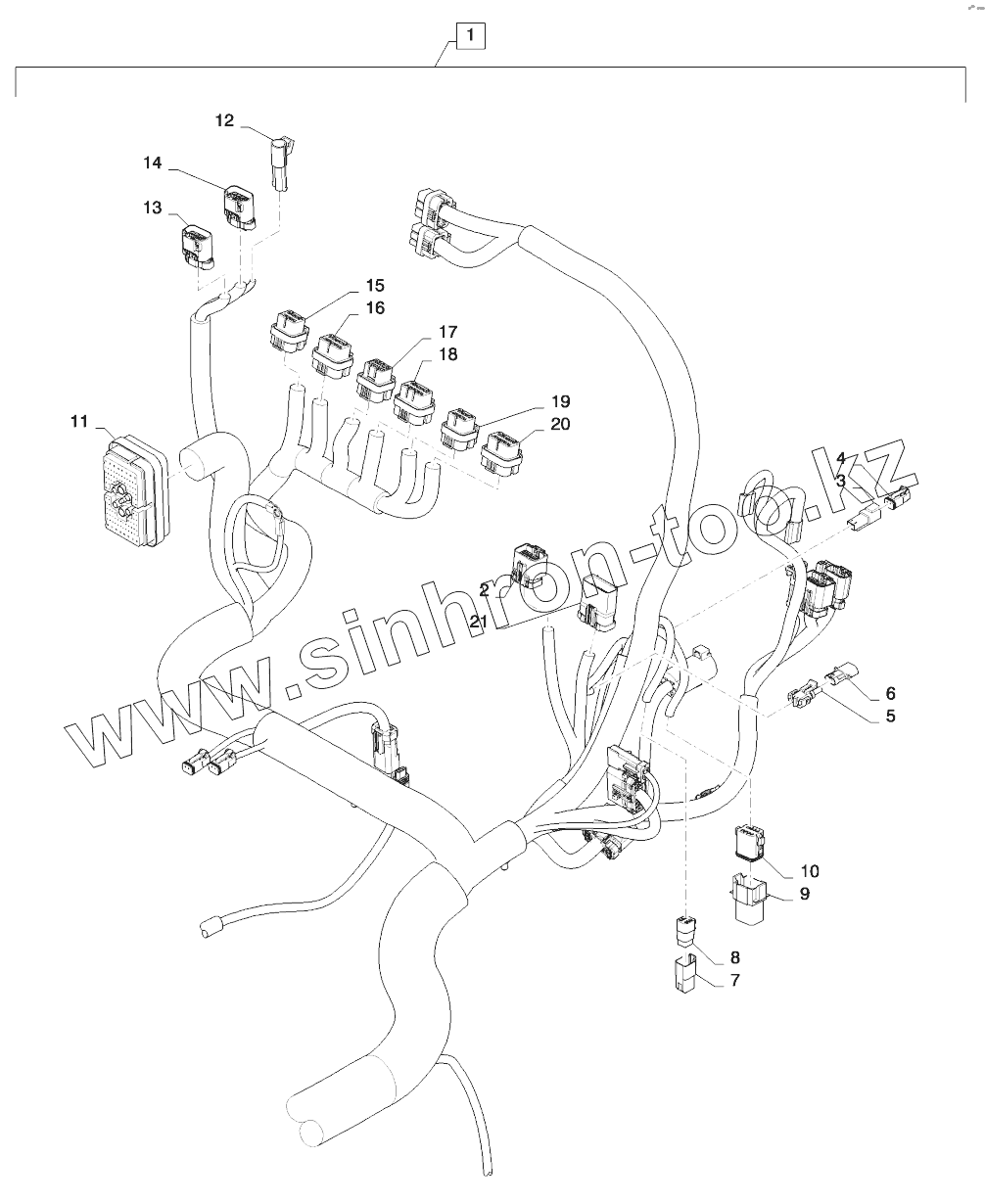 1
12
14
13
15
16
17
18
19
20
11
4
3
2
21
6
5
10
9
8
7
www.sinhron-too.kz