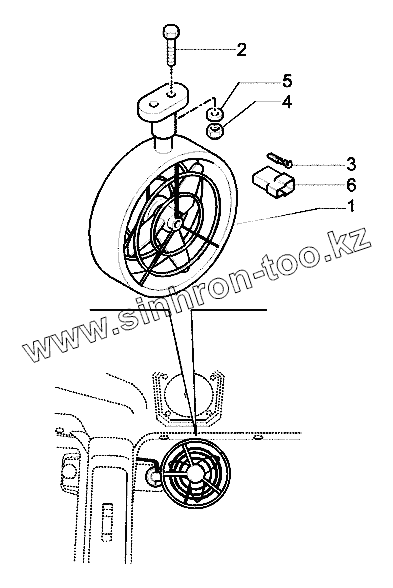 2
5
4
3
6
1
www.sinhron-too.kz