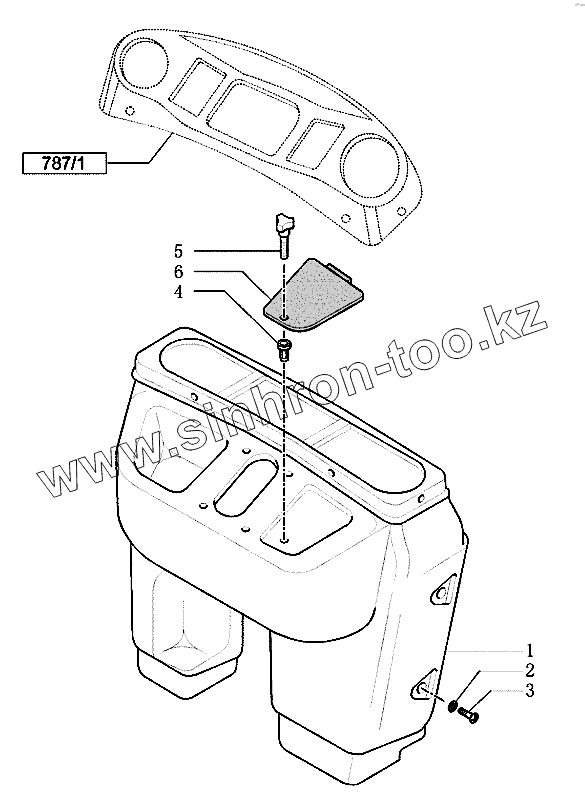 787/1

5
6
4

www.sinhron-too.kz

1
2
3