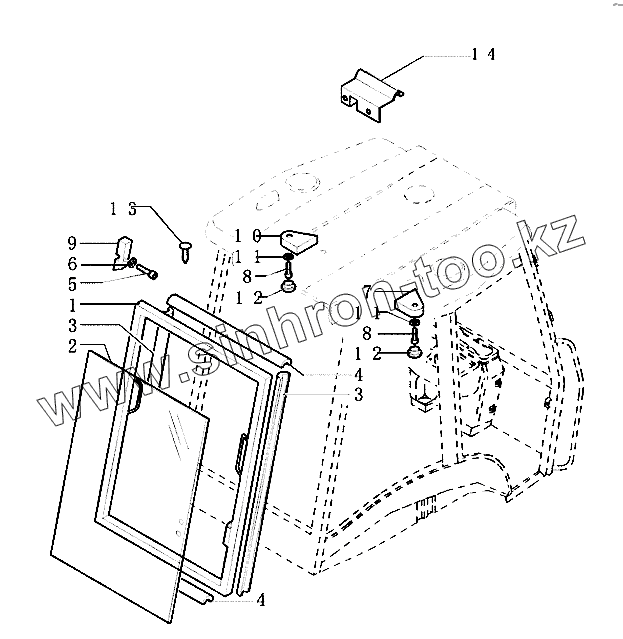 14
13
9
6
5
1
3
2
10
11
8
12
7
11
8
12
4
3
4
www.sinhron-too.kz