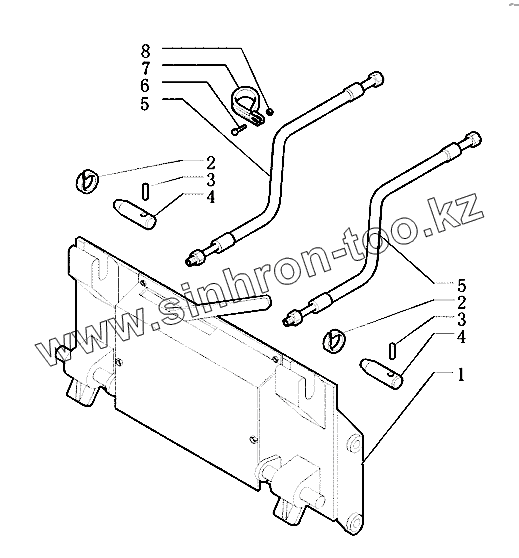 8
7
6
5
2
3
4
www.sinhron-too.kz
5
2
3
4
1