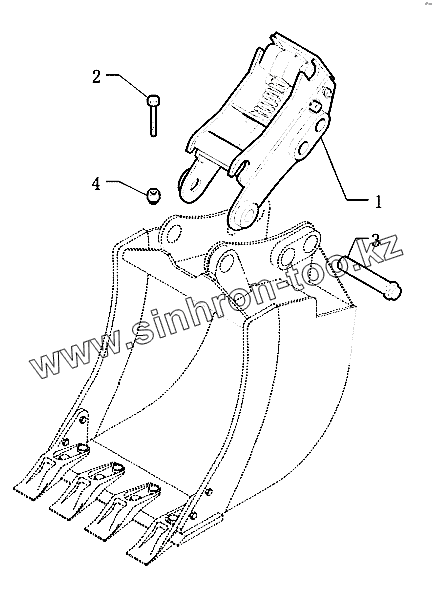 2
4
1
3
www.sinhron-too.kz