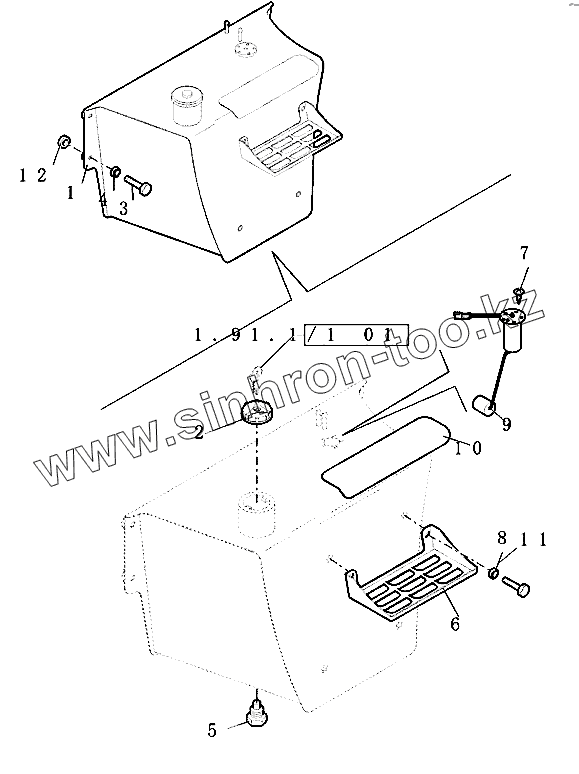 12
1
4
3
7
1.91.1/1 01
www.sinhron-too.kz
2
9
10
8
11
6
5