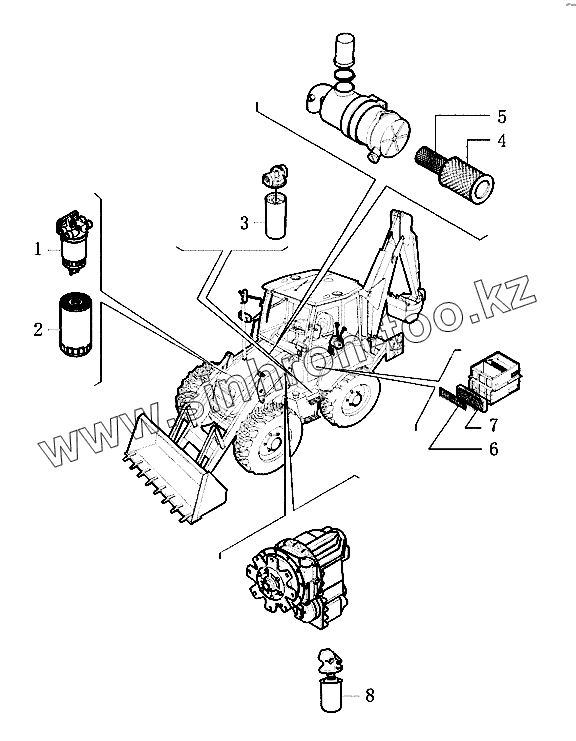 5
4
3
1
2
www.sinhron-too.kz
7
6
8