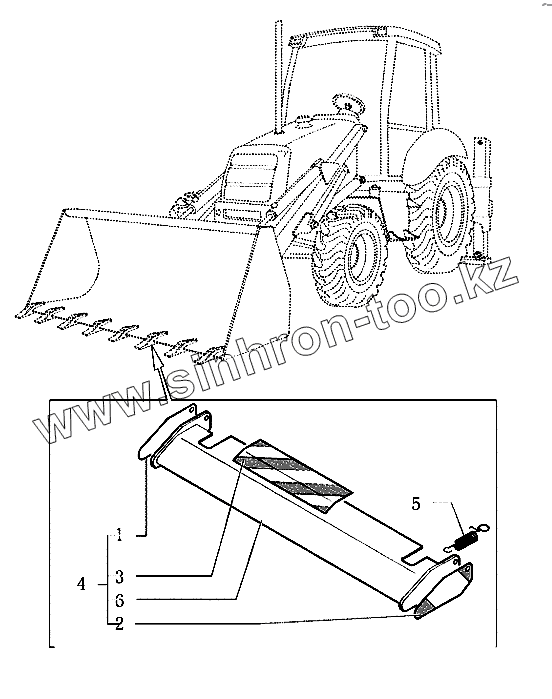 www.sinhron-too.kz

5
1
4
3
6
2