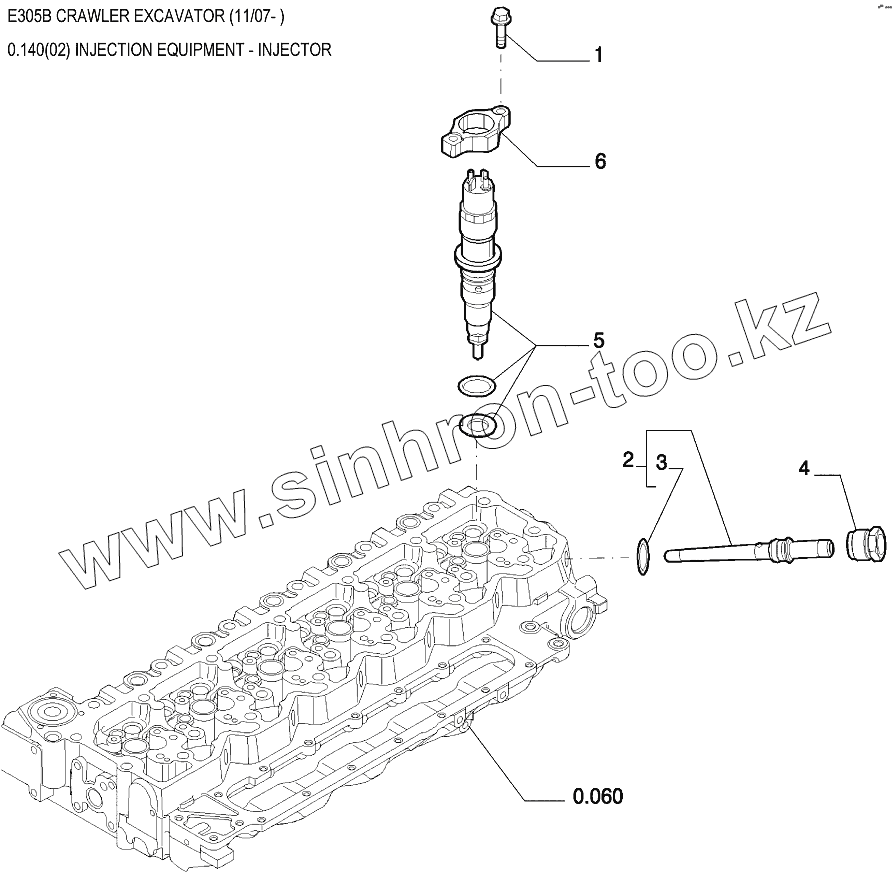 E305B CRAWLER EXCAVATOR (11/07- )

0.140(02) INJECTION EQUIPMENT - INJECTOR

1

6

5

www.sinhron-too.kz

2

3

4

0.060