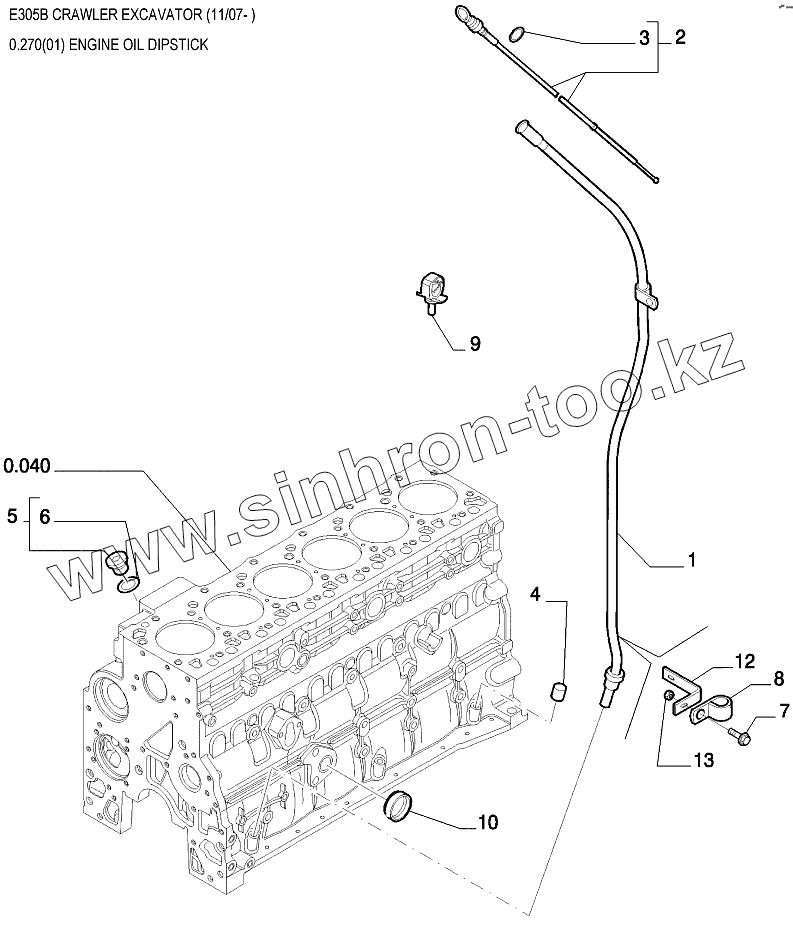 E305B CRAWLER EXCAVATOR (11/07- )
0.270(01) ENGINE OIL DIPSTICK

3
2
9
www.sinhron-too.kz
0.040
5
6
1
4
12
8
7
13
10