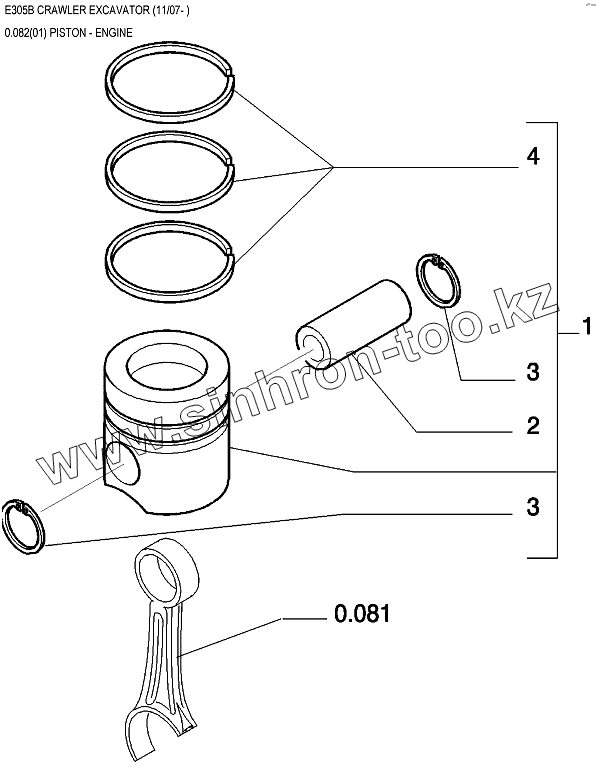 E305B CRAWLER EXCAVATOR (11/07- )
0.082(01) PISTON - ENGINE

4

1

3

2

3

0.081

www.sinhron-too.kz