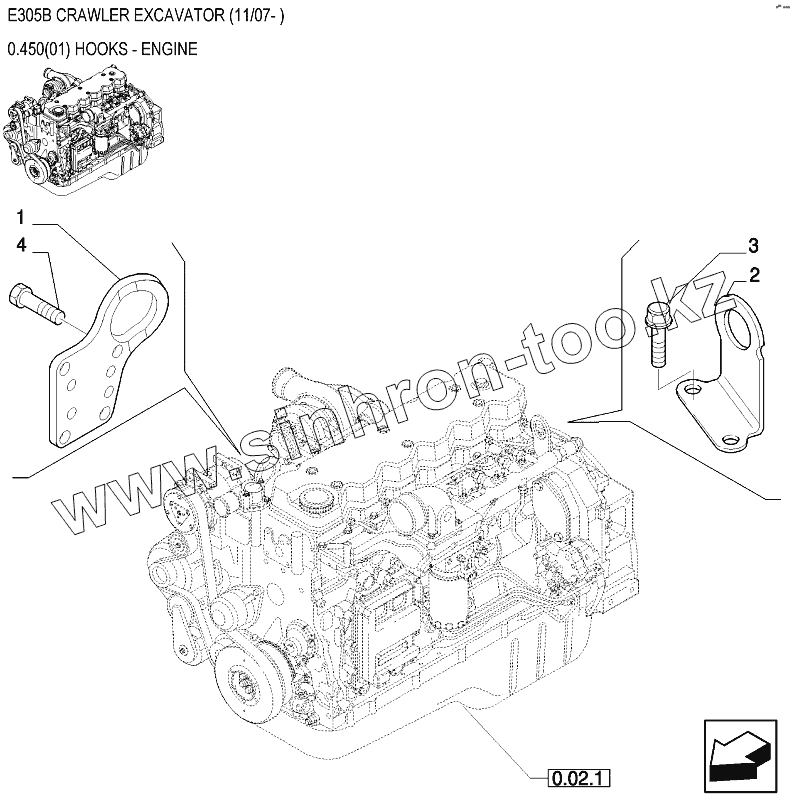 E305B CRAWLER EXCAVATOR (11/07- )

0.450(01) HOOKS - ENGINE

1

4

3

2

www.sinhron-too.kz

0.02.1