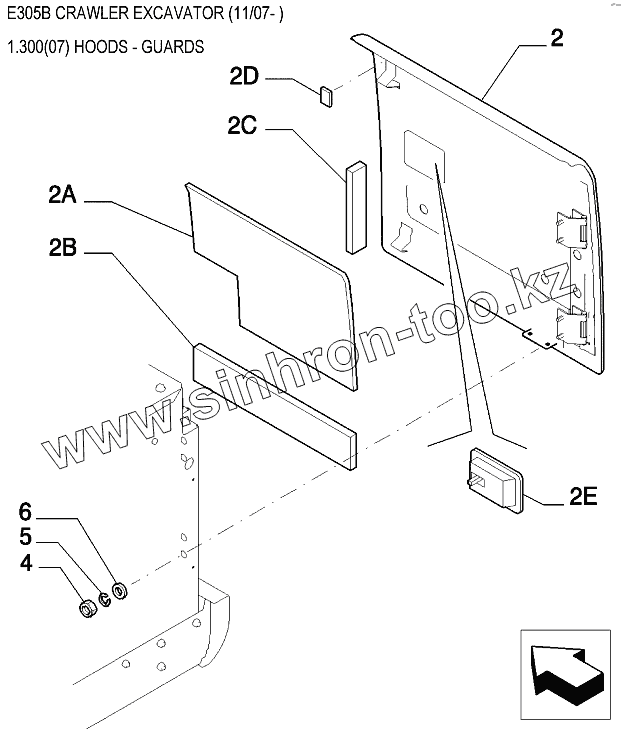 E305B CRAWLER EXCAVATOR (11/07- )

1.300(07) HOODS - GUARDS

2

2D

2C

2A

2B

www.sinhron-too.kz

2E

6

5

4