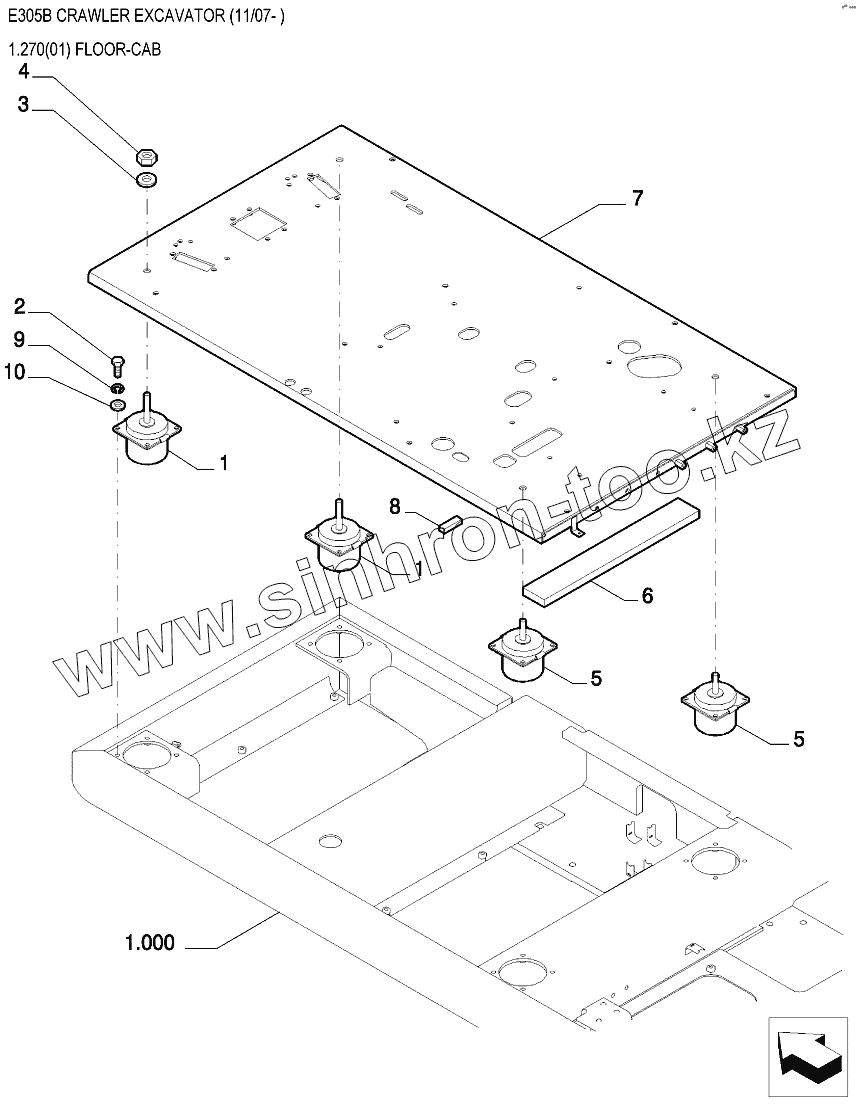 E305B CRAWLER EXCAVATOR (11/07- )

1.270(01) FLOOR-CAB

4
3
7
2
9
10
1
8
1
6
5
5
1.000

www.sinhron-too.kz