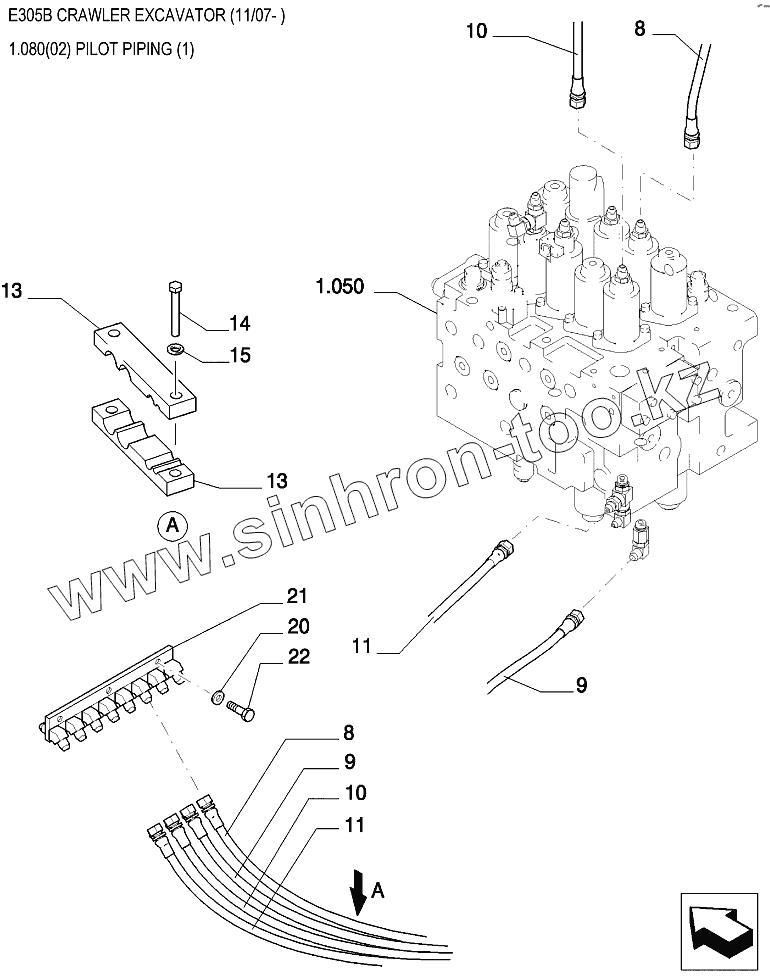 E305B CRAWLER EXCAVATOR (11/07- )
1.080(02) PILOT PIPING (1)

10
8
1.050
13
14
15
13
A
www.sinhron-too.kz
21
20
22
11
9
8
9
10
11
A