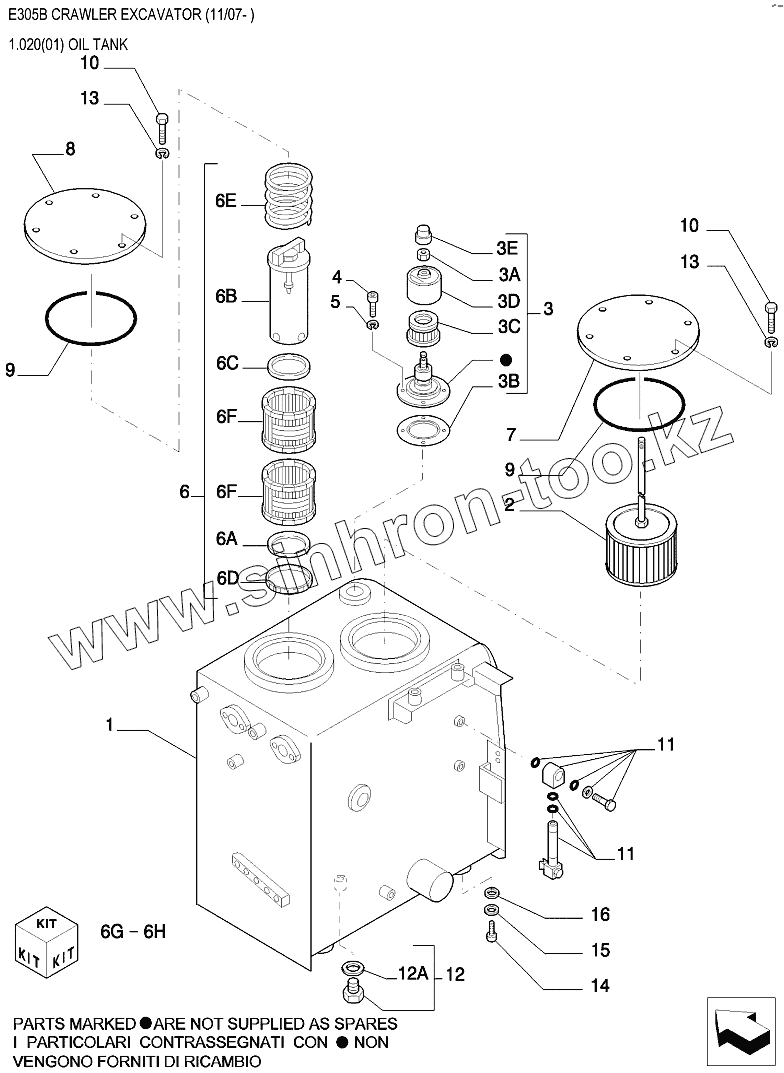 E305B CRAWLER EXCAVATOR (11/07- )

1.020(01) OIL TANK

10
13
8
9
6E
6B
6C
6F
6
6F
6A
6D
4
5
3E
3A
3D
3C
3
●
3B
10
13
7
9
2
www.sinhron-too.kz
1
11
11
16
15
14
12A
12
KIT
KIT KIT
6G – 6H

PARTS MARKED ● ARE NOT SUPPLIED AS SPARES
I PARTICOLARI CONTRASSEGNATI CON ● NON VENGONO FORNITI DI RICAMBIO