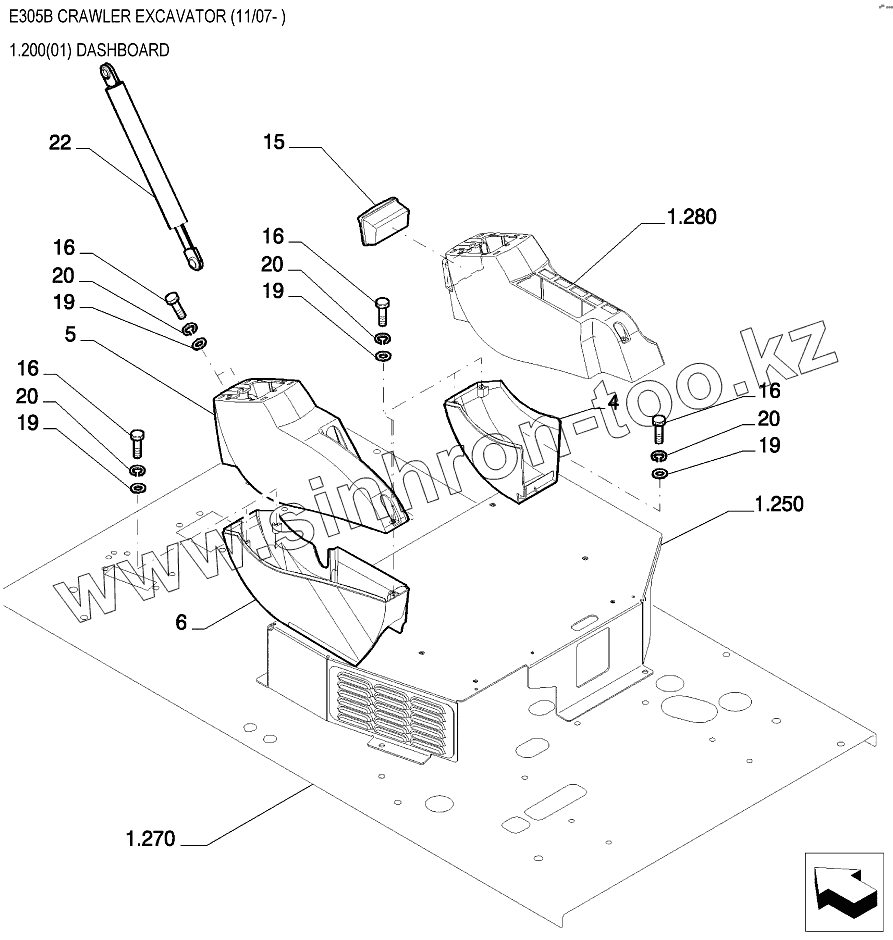 E305B CRAWLER EXCAVATOR (11/07- )

1.200(01) DASHBOARD

22
15
1.280
16
20
19
16
20
19
5
16
20
19
4
16
20
19
1.250
6
1.270

www.sinhron-too.kz