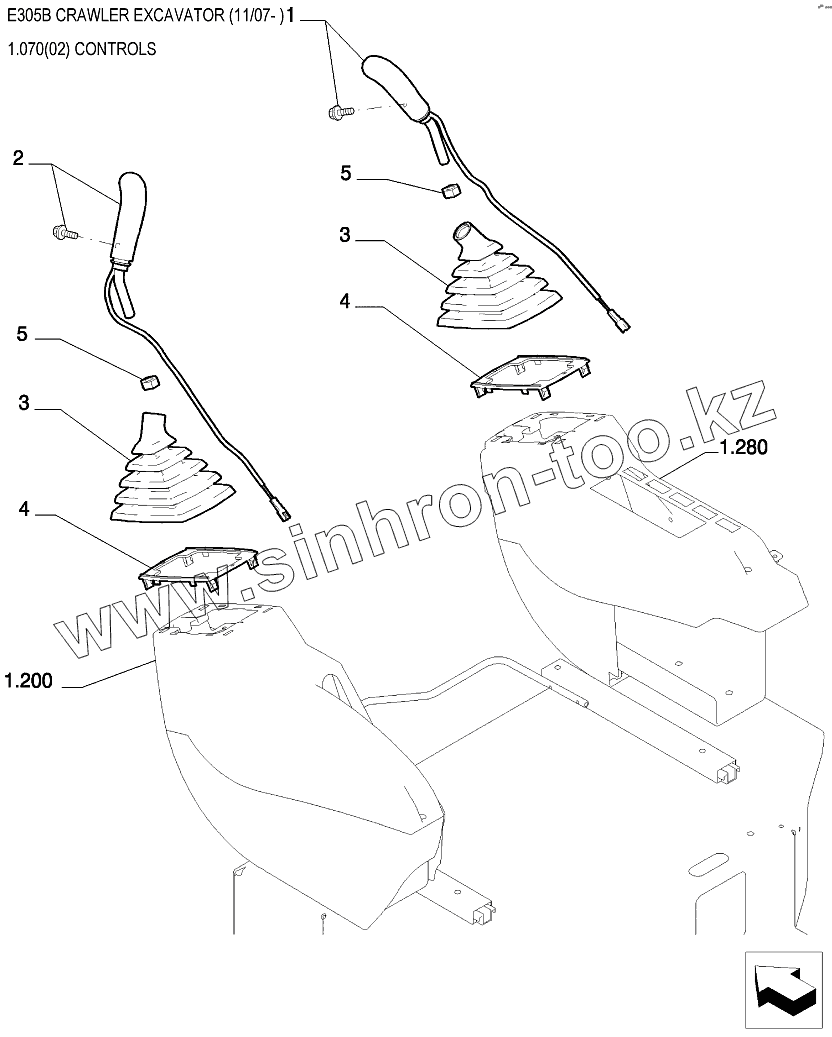 E305B CRAWLER EXCAVATOR (11/07- )

1.070(02) CONTROLS

1

2

5

3

4

5

3

4

1.280

1.200

www.sinhron-too.kz