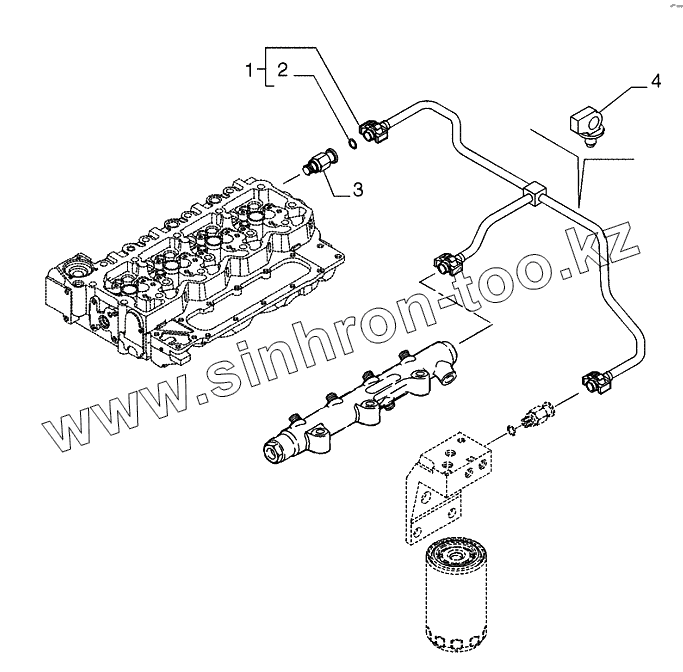 1
2
3
4
www.sinhron-too.kz