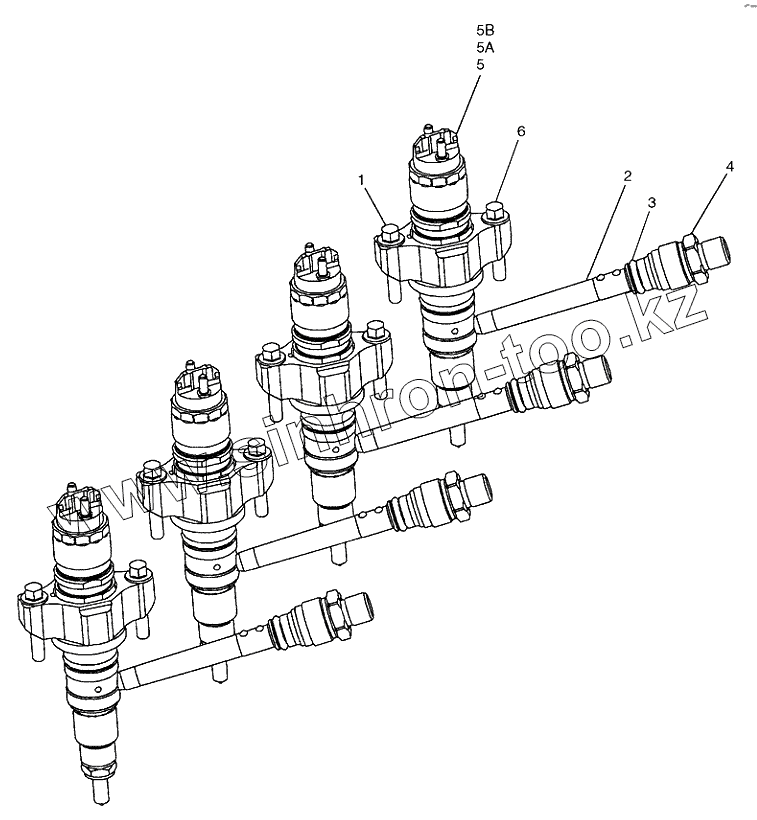 5B
5A
5
6
1
2
3
4
www.sinhron-too.kz