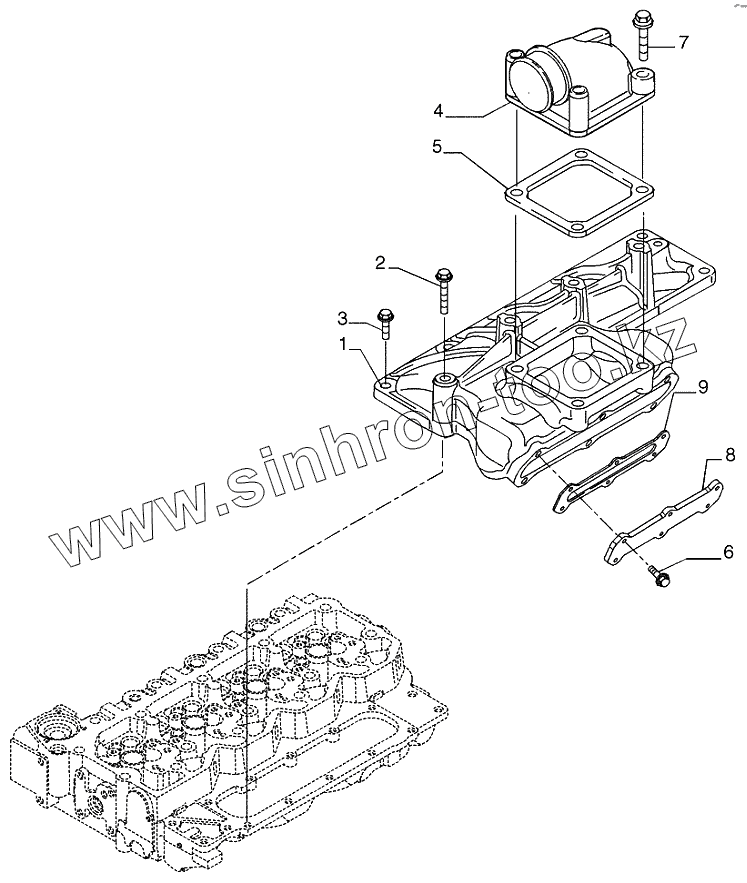 7
4
5
2
3
1
9
8
6
www.sinhron-too.kz