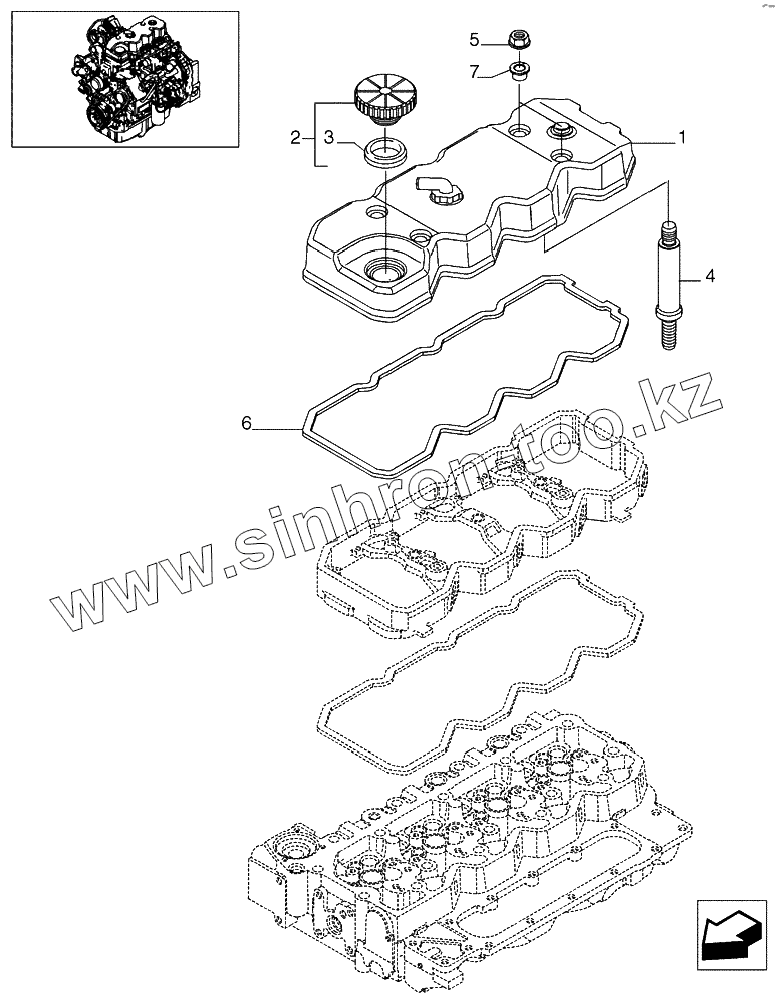 5
7
2
3
1
4
6
www.sinhron-too.kz