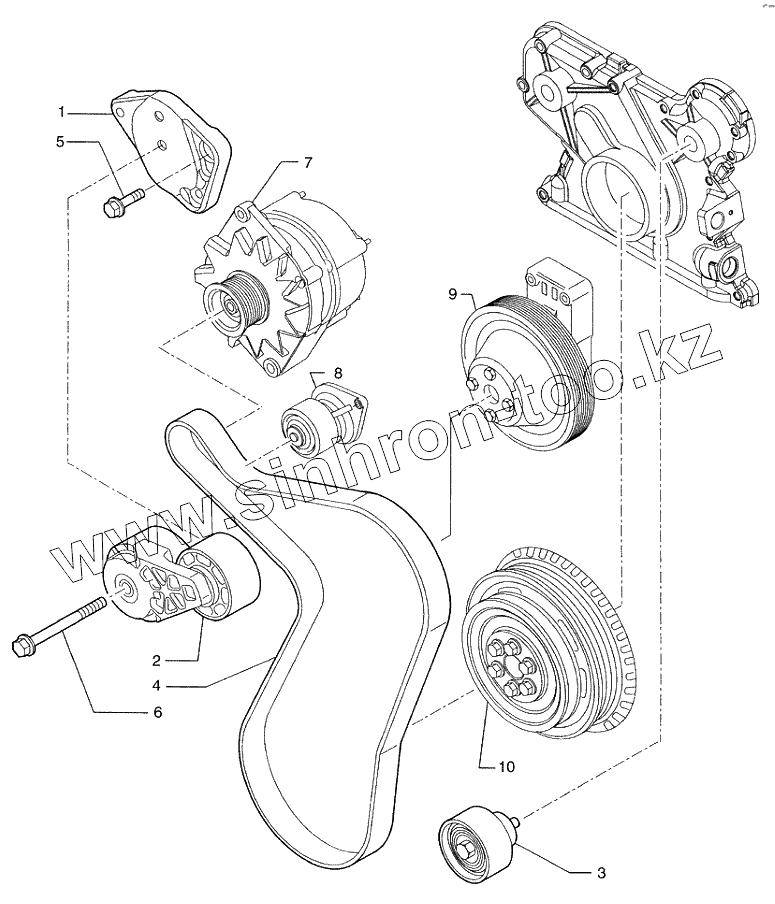 1
5
7
9
8
www.sinhron-too.kz
2
4
6
10
3