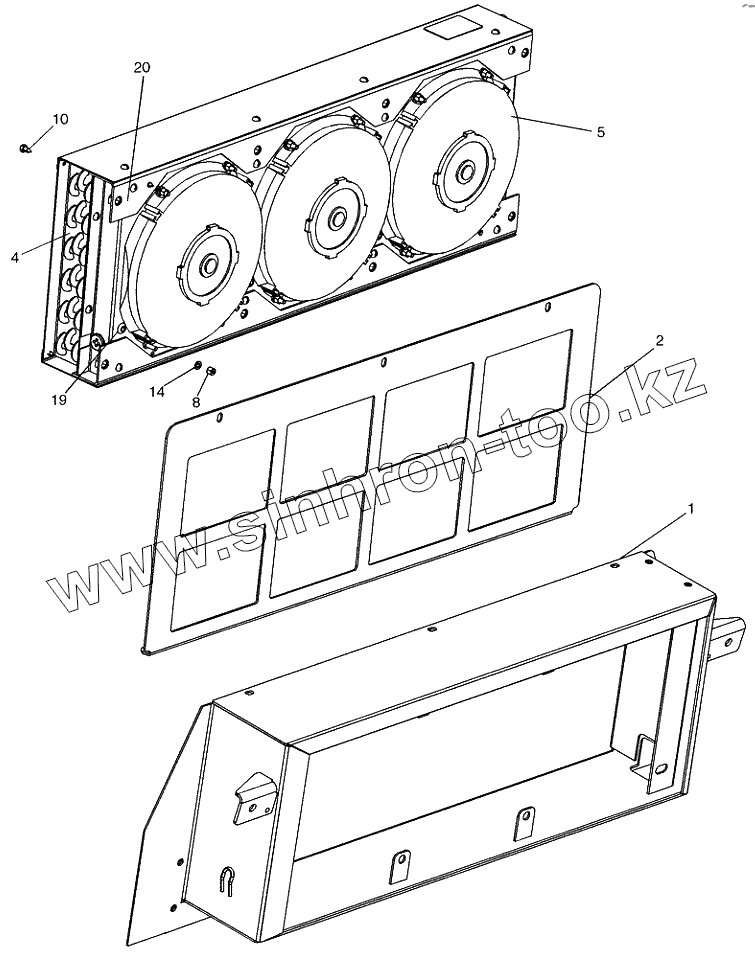 20
10
5
4
19
14
8
2
www.sinhron-too.kz
1