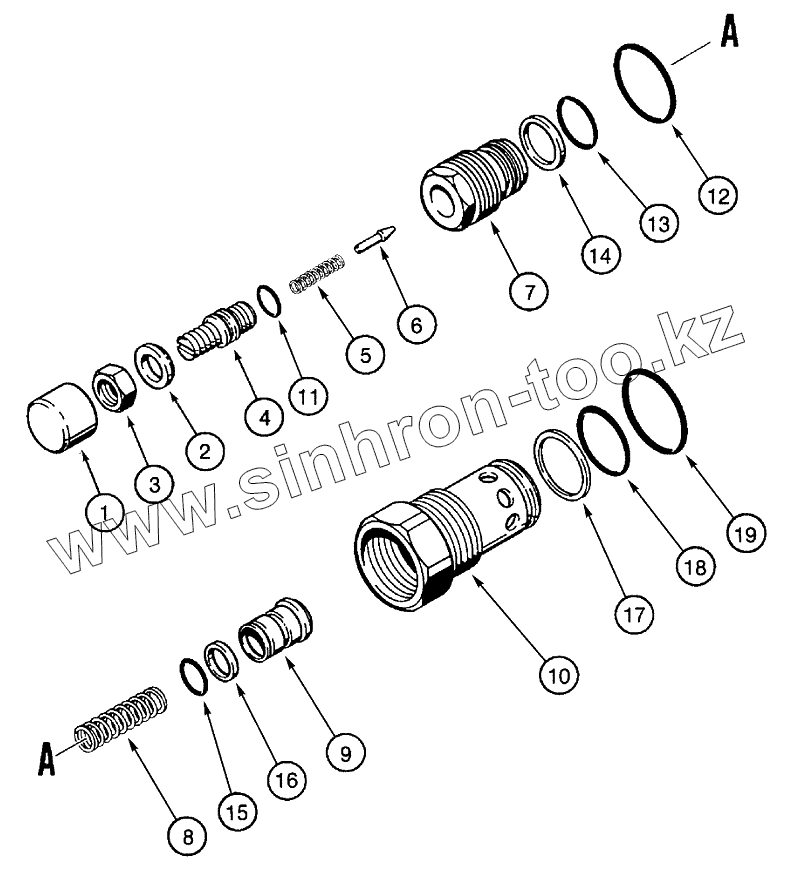 A
12
13
14
7
6
5
11
4
2
3
1
www.sinhron-too.kz
19
18
17
10
9
16
15
8
A