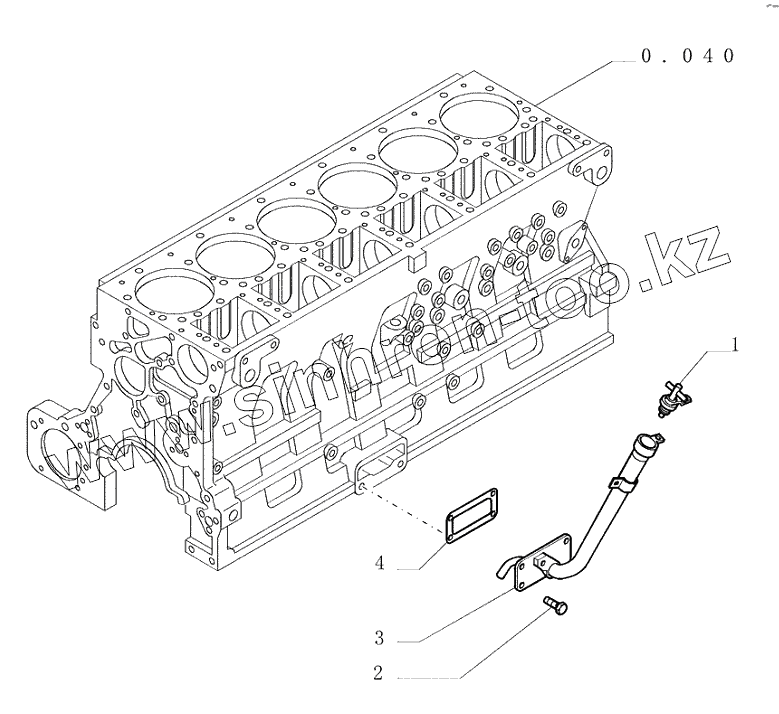 0.040

www.simfront-too.kz

1

4

3

2