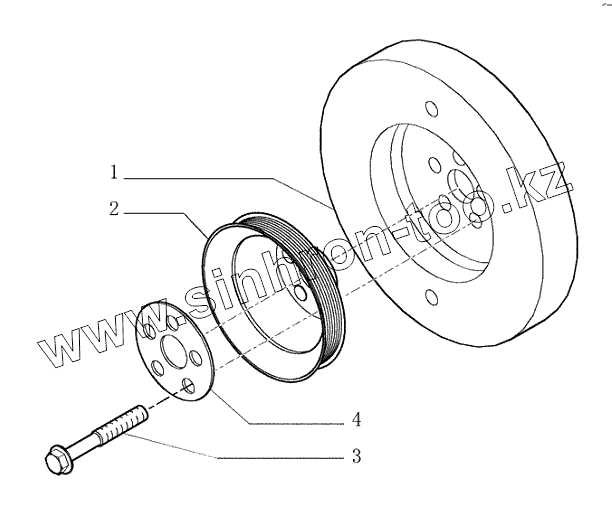 1
2
www.sinhron-too.kz
4
3