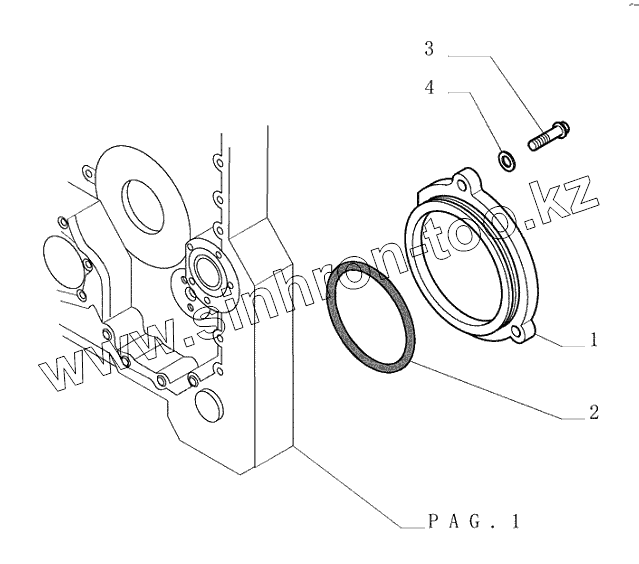 3
4
www.sinhron-too.kz
1
2
PAG. 1