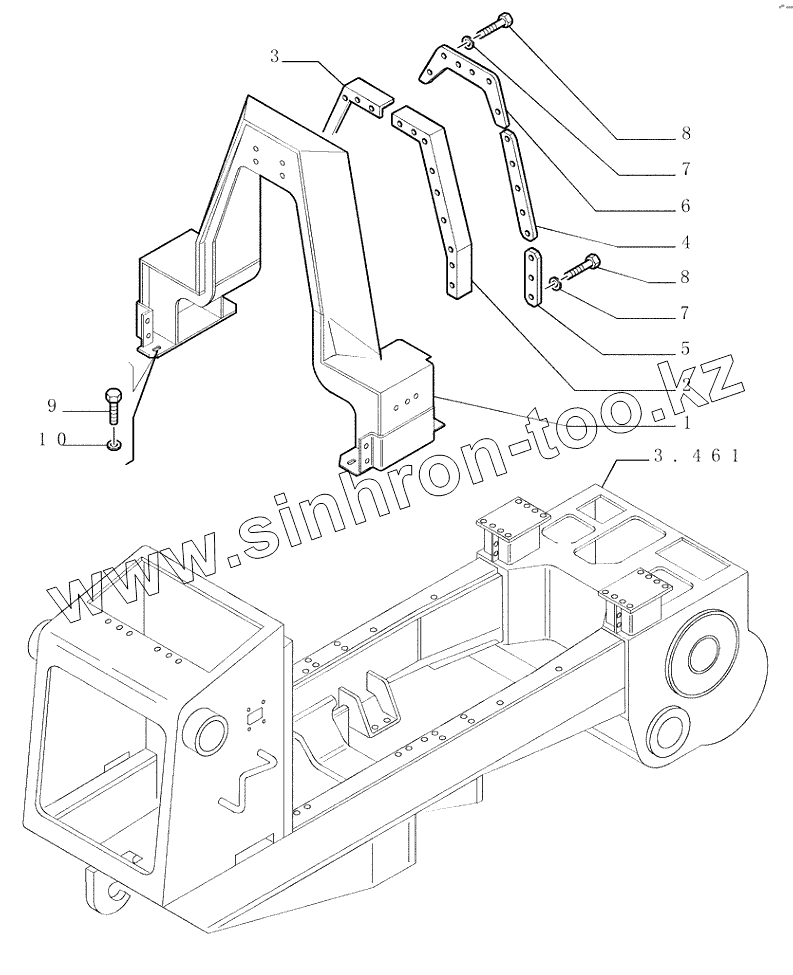 3
8
7
6
4
8
7
5
2
1
9
10
3.461
www.sinhron-too.kz