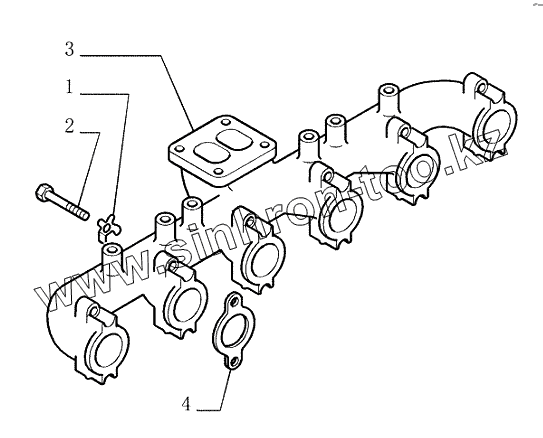 3
1
2
4
www.sinhron-too.kz