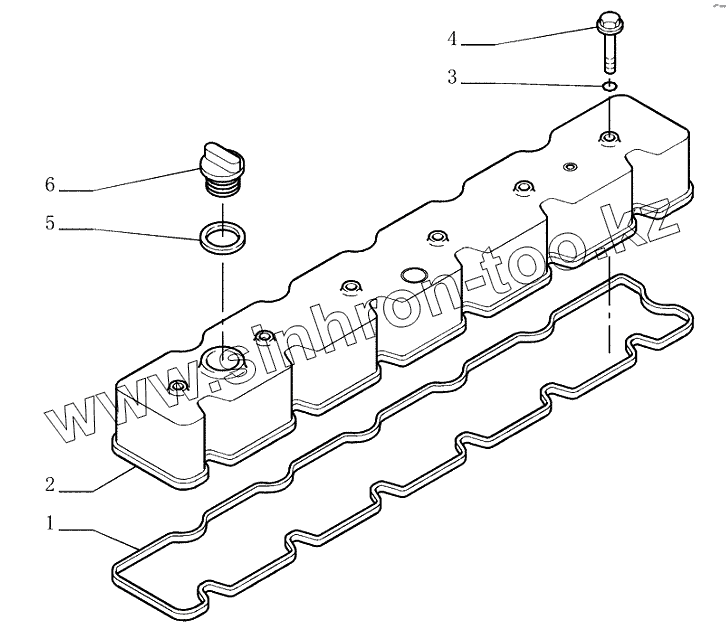 4
3
6
5
2
1
www.sinhron-too.kz