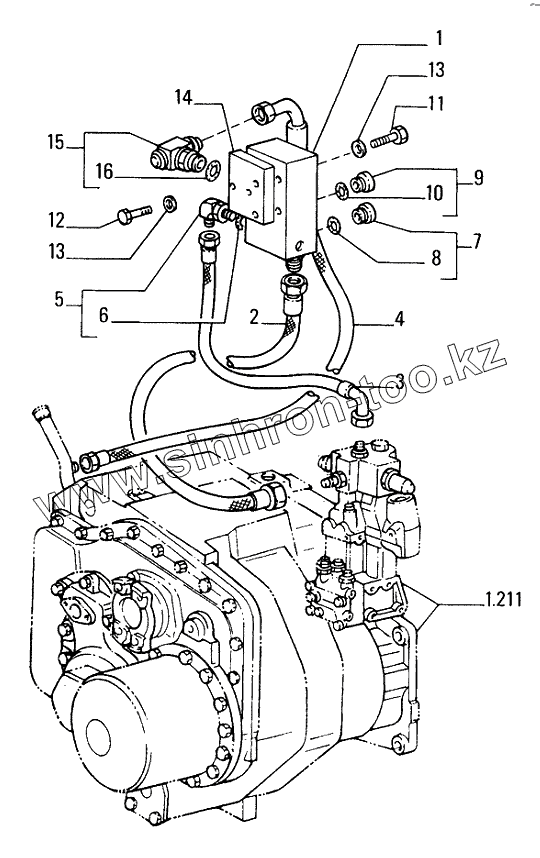 1
13
14
11
15
16
9
10
12
13
7
8
5
6
2
4
3
www.sinhron-too.kz
1.211