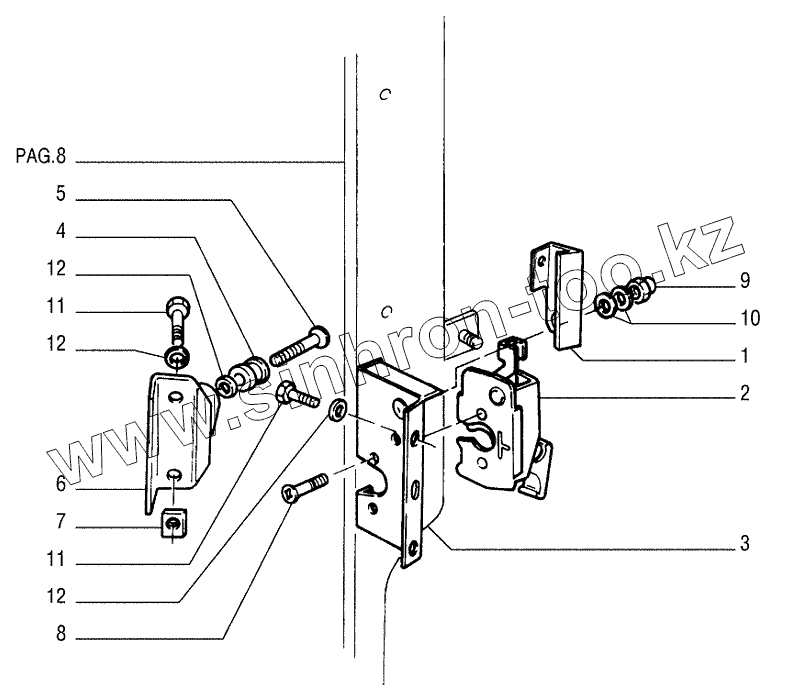 PAG.8
5
4
12
11
12
6
7
11
12
8
9
10
1
2
3
www.sinhron-too.kz