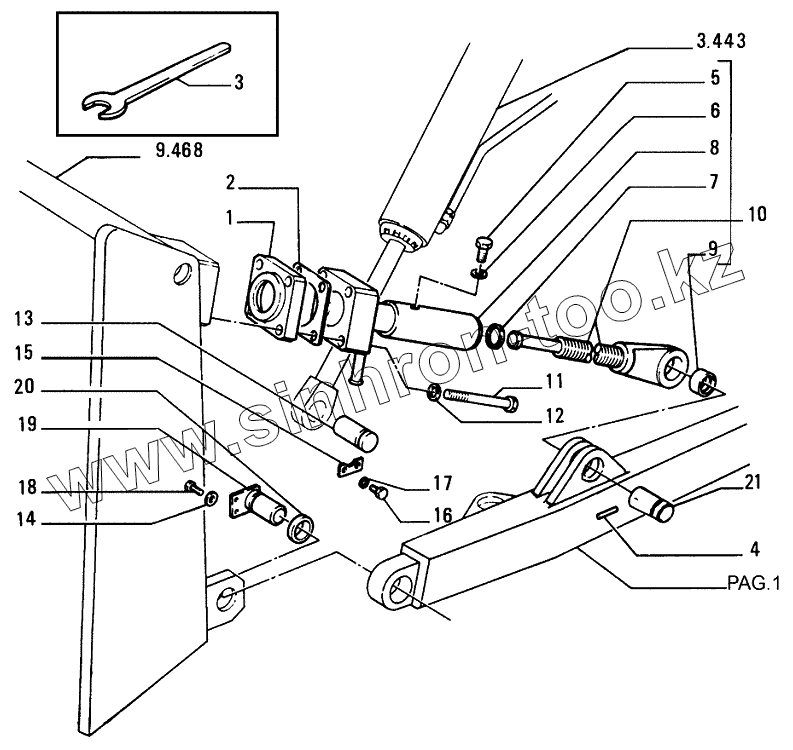 3
9.468
3.443
5
6
8
7
10
9
2
1
13
15
20
19
18
14
11
12
17
16
21
4
PAG.1
www.sinhron-too.kz